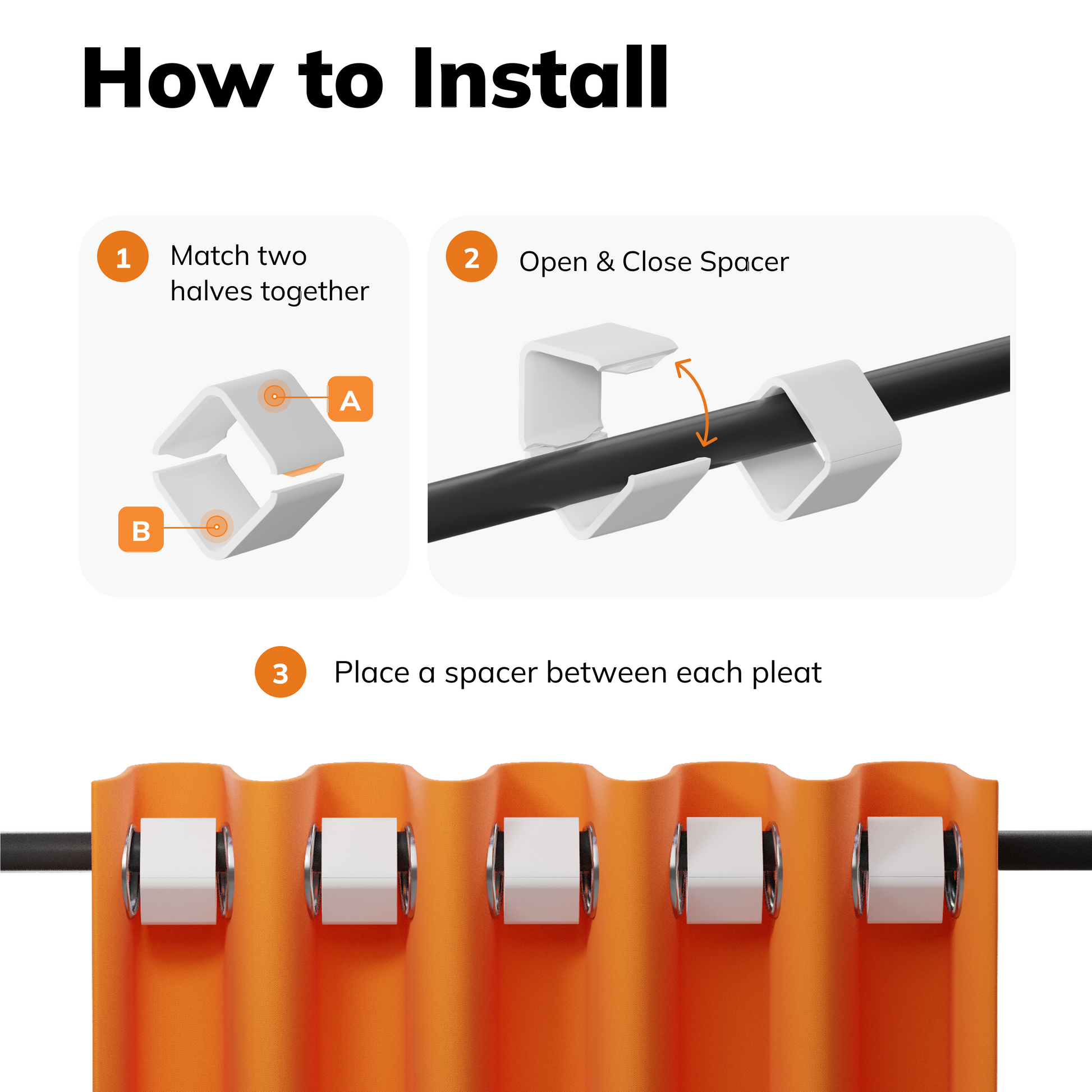 How to Install

1 Match two halves together

A

B

2 Open & Close Spacer

3 Place a spacer between each pleat