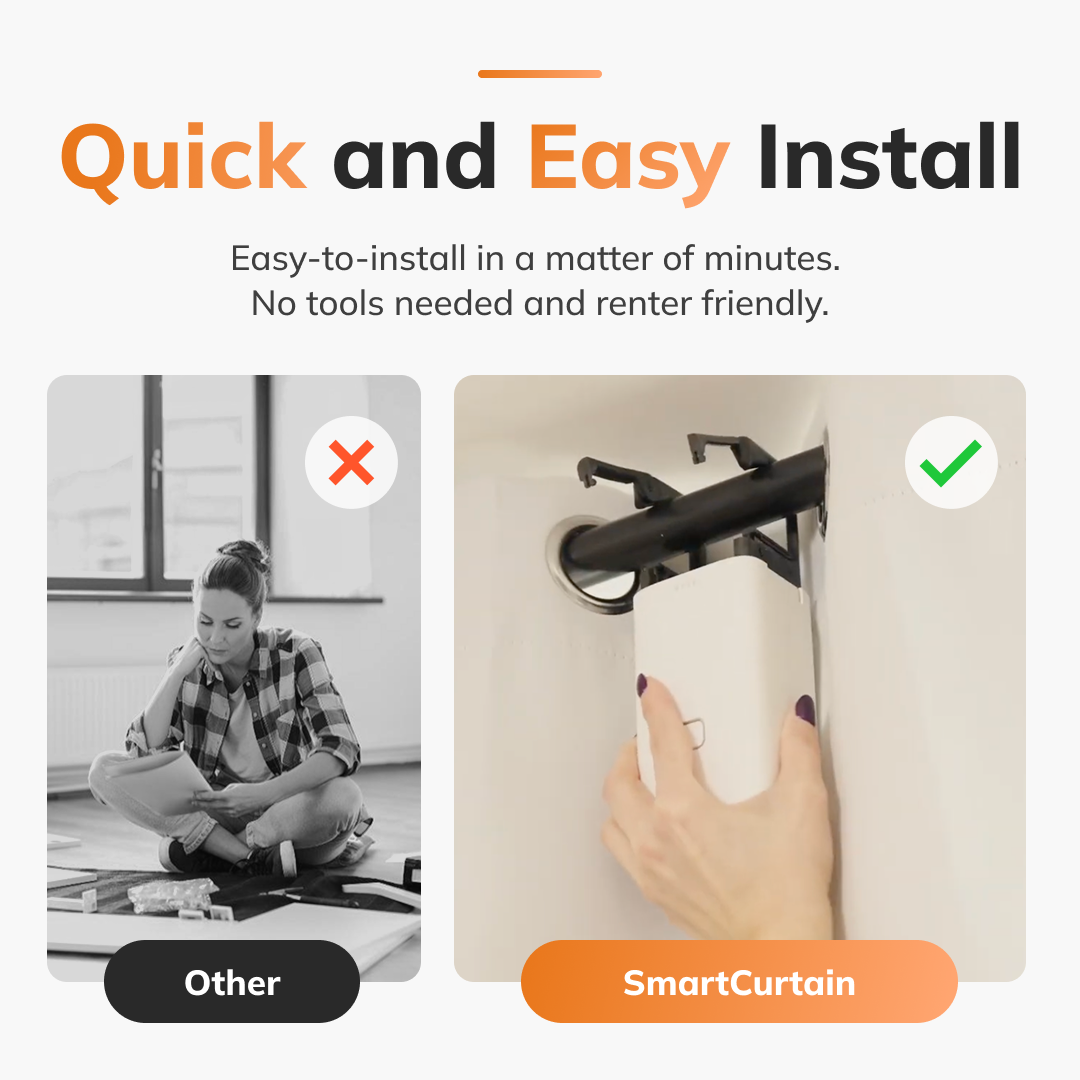 Quick and Easy Install

Easy-to-install in a matter of minutes.
No tools needed and renter friendly.

Other

SmartCurtain